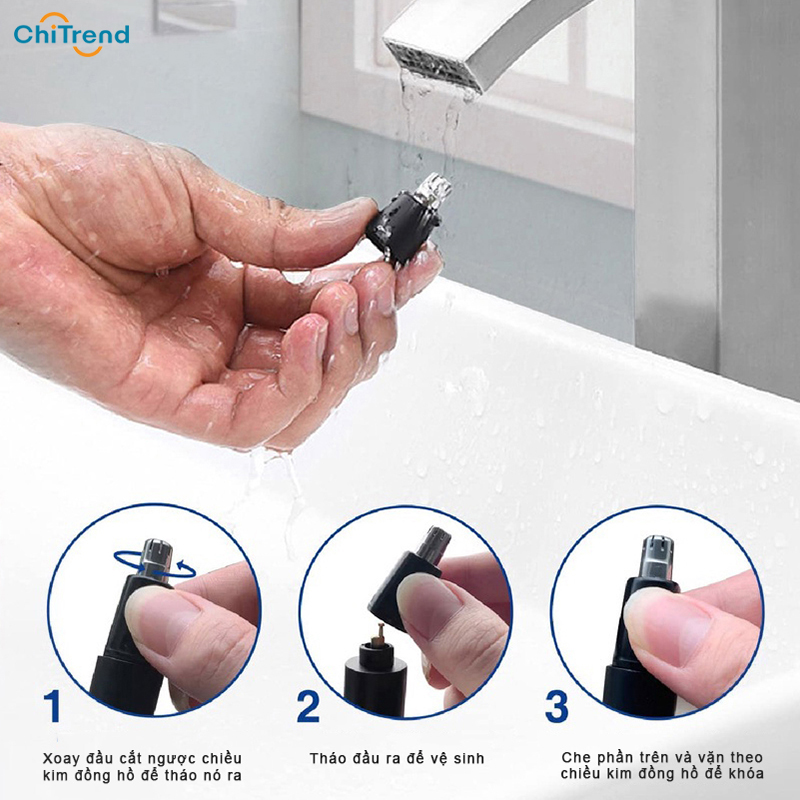 ChiTrend

1
Xoay đầu cắt ngược chiều kim đồng hồ để tháo nó ra

2
Tháo đầu ra để vệ sinh

3
Che phần trên và vặn theo chiều kim đồng hồ để khóa